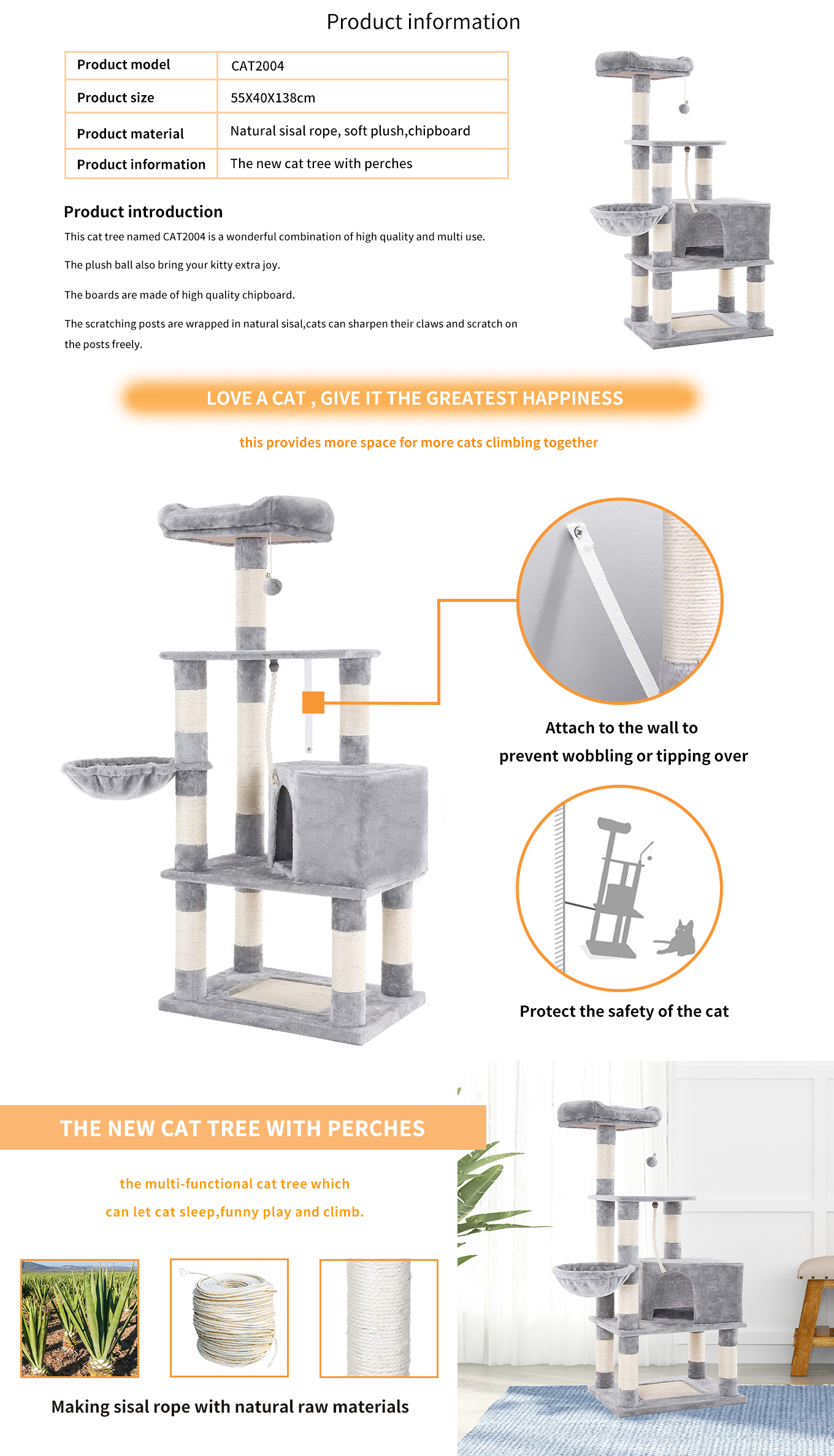 Product information

| Product model | CAT2004 |
|---|---|
| Product size | 55X40X138cm |
| Product material | Natural sisal rope, soft plush,chipboard |
| Product information | The new cat tree with perches |

Product introduction

This cat tree named CAT2004 is a wonderful combination of high quality and multi use.

The plush ball also bring your kitty extra joy.

The boards are made of high quality chipboard.

The scratching posts are wrapped in natural sisal,cats can sharpen their claws and scratch on the posts freely.

LOVE A CAT , GIVE IT THE GREATEST HAPPINESS

this provides more space for more cats climbing together

Attach to the wall to prevent wobbling or tipping over

Protect the safety of the cat

THE NEW CAT TREE WITH PERCHES

the multi-functional cat tree which can let cat sleep,funny play and climb.

Making sisal rope with natural raw materials