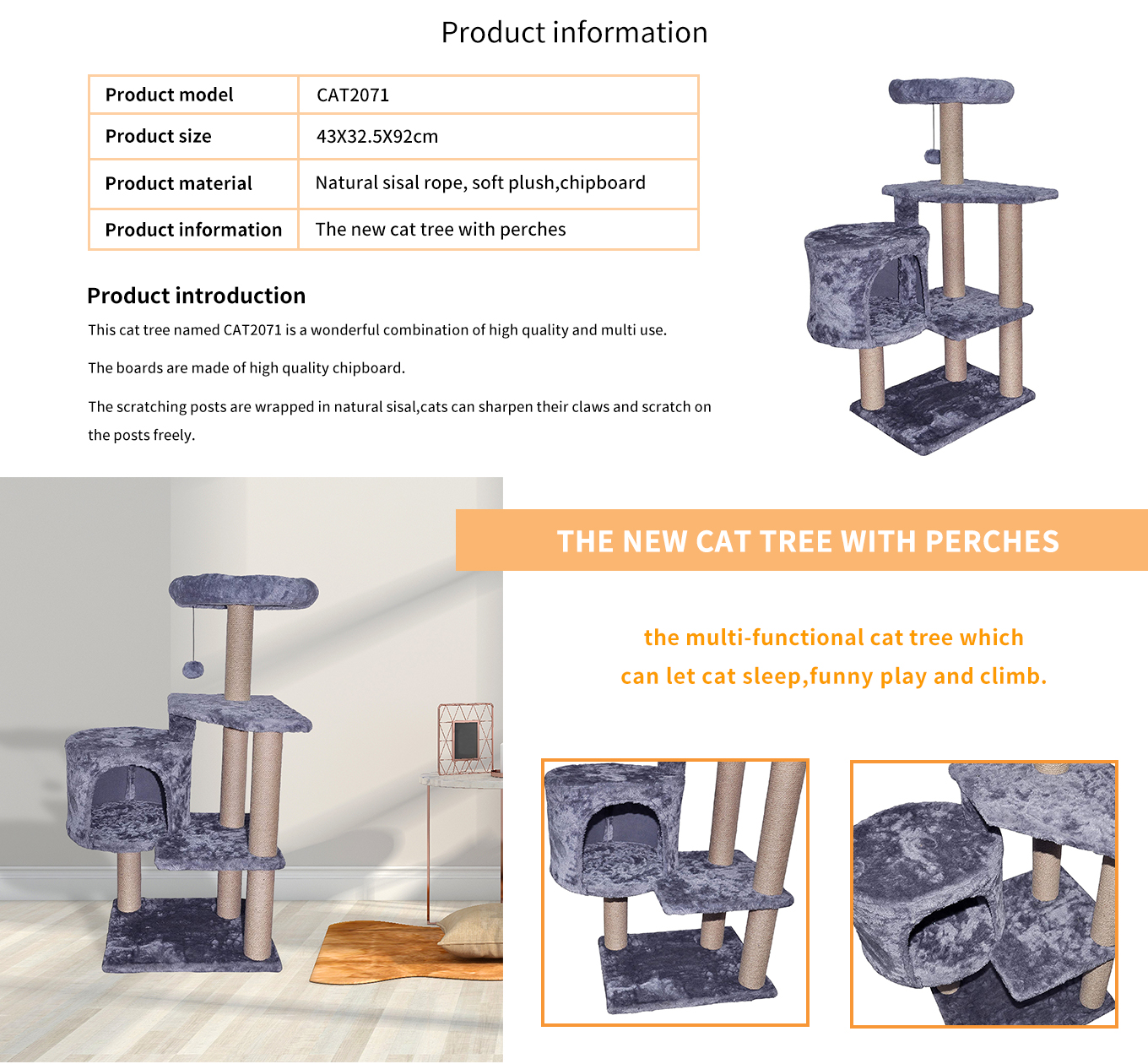 Product information

| Product model | CAT2071 |
|---|---|
| Product size | 43X32.5X92cm |
| Product material | Natural sisal rope, soft plush,chipboard |
| Product information | The new cat tree with perches |

Product introduction

This cat tree named CAT2071 is a wonderful combination of high quality and multi use.

The boards are made of high quality chipboard.

The scratching posts are wrapped in natural sisal,cats can sharpen their claws and scratch on the posts freely.

THE NEW CAT TREE WITH PERCHES

the multi-functional cat tree which can let cat sleep,funny play and climb.