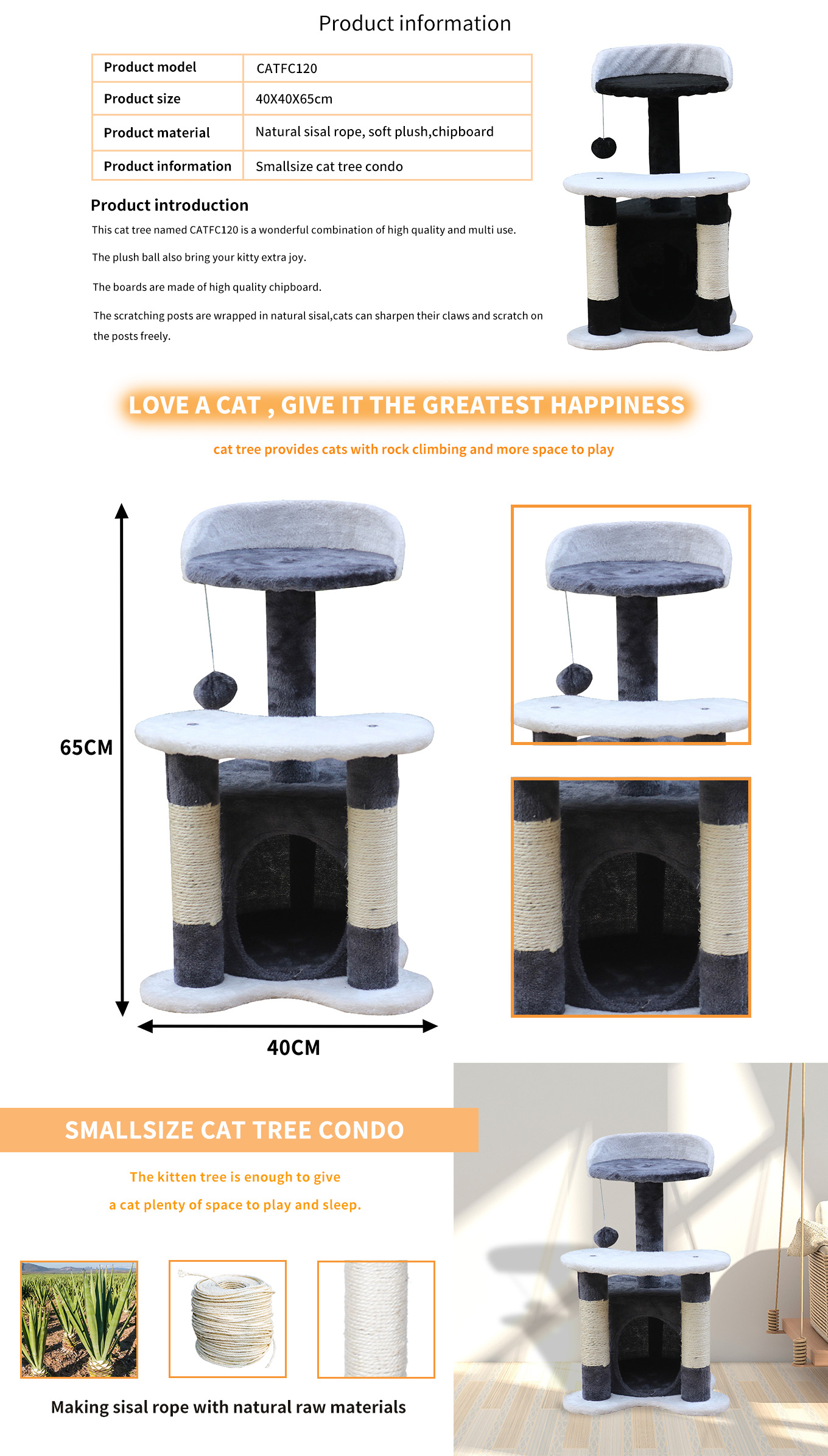 Product information

| Product model | CATFC120 |
|---|---|
| Product size | 40X40X65cm |
| Product material | Natural sisal rope, soft plush,chipboard |
| Product information | Smallsize cat tree condo |

Product introduction

This cat tree named CATFC120 is a wonderful combination of high quality and multi use.

The plush ball also bring your kitty extra joy.

The boards are made of high quality chipboard.

The scratching posts are wrapped in natural sisal,cats can sharpen their claws and scratch on the posts freely.

LOVE A CAT , GIVE IT THE GREATEST HAPPINESS

cat tree provides cats with rock climbing and more space to play

65CM

40CM

SMALLSIZE CAT TREE CONDO

The kitten tree is enough to give a cat plenty of space to play and sleep.

Making sisal rope with natural raw materials